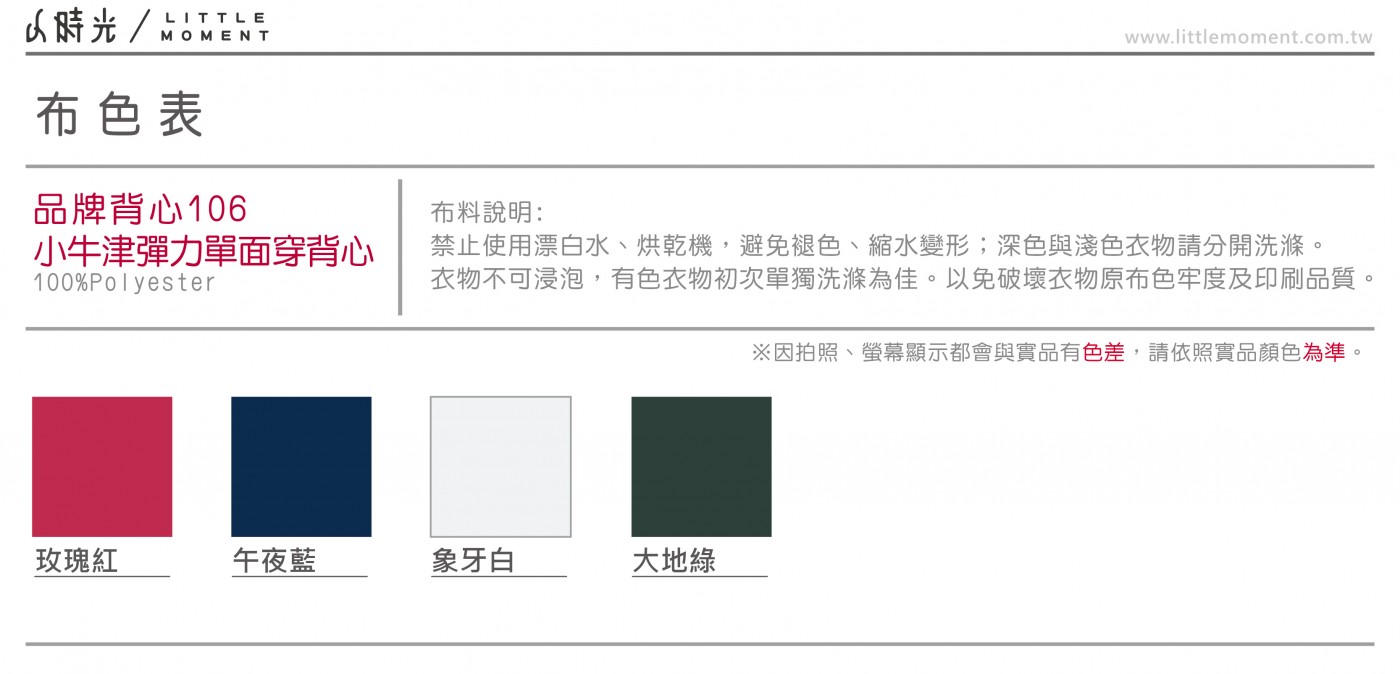 小時光 / LITTLE MOMENT

www.littlemoment.com.tw

布色表

品牌背心106
小牛津彈力單面穿背心
100%Polyester

布料說明:
禁止使用漂白水、烘乾機,避免褪色、縮水變形;深色與淺色衣物請分開洗滌。
衣物不可浸泡,有色衣物初次單獨洗滌為佳。以免破壞衣物原布色牢度及印刷品質。

※因拍照、螢幕顯示都會與實品有色差,請依照實品顏色為準。

玫瑰紅

午夜藍

象牙白

大地綠